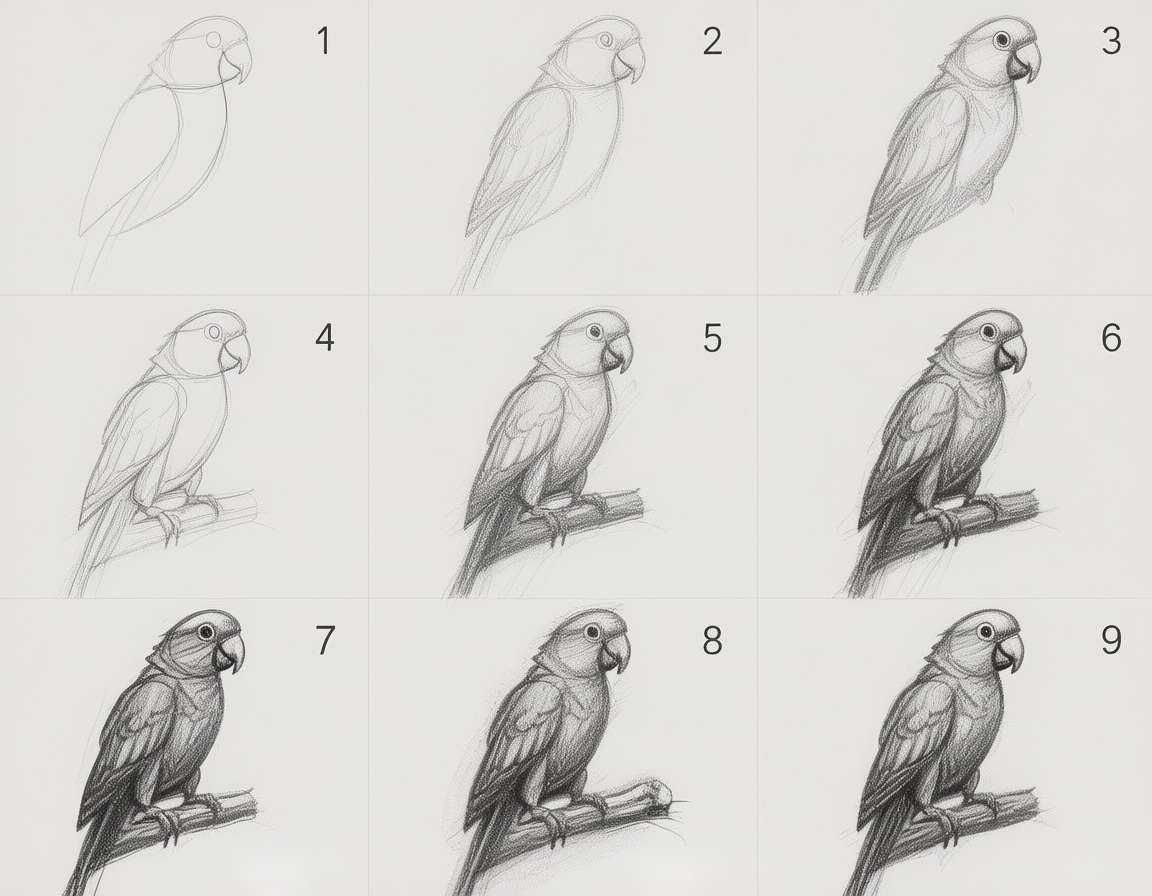 1

2

3

4

5

6

7

8

9