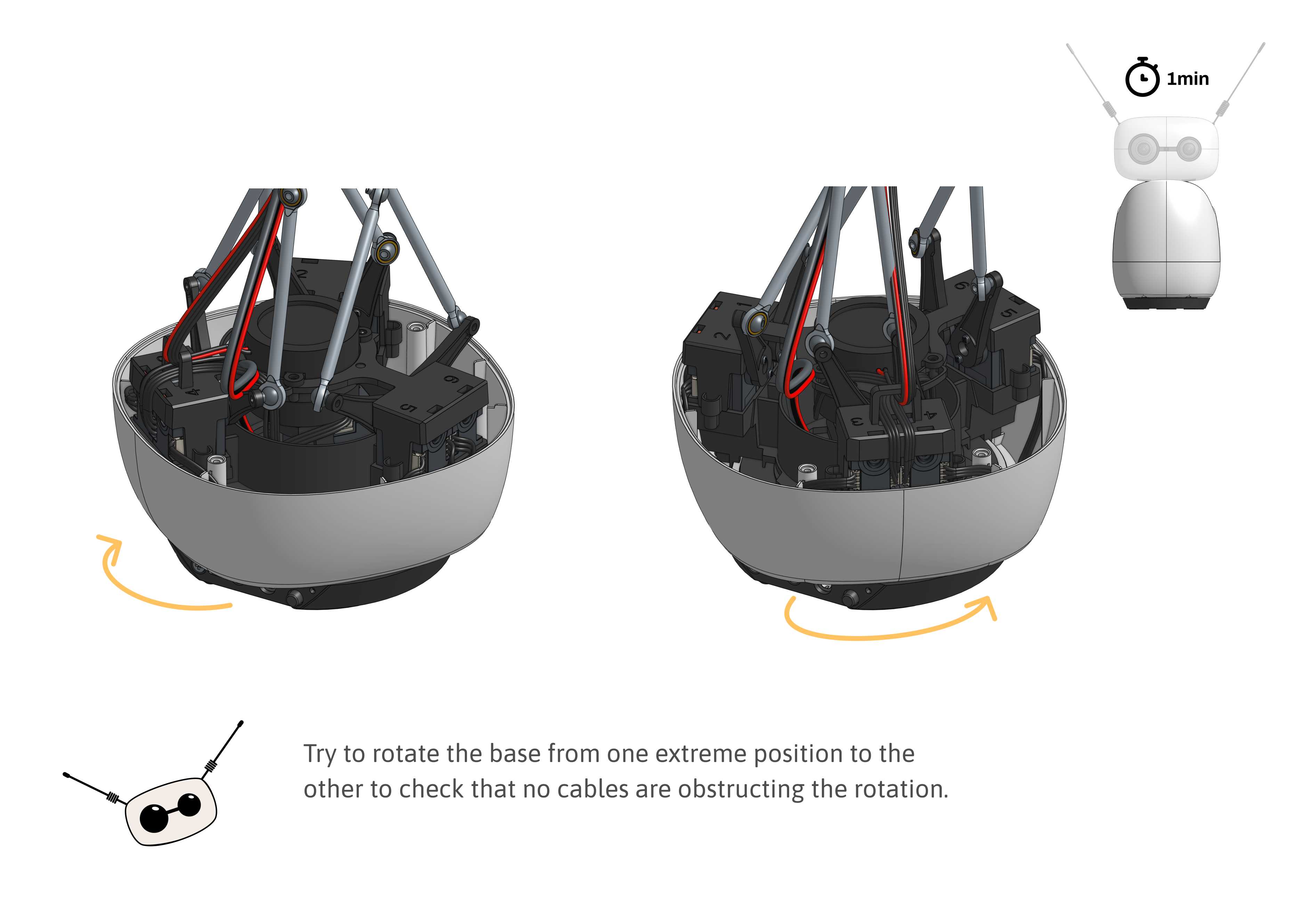 1min

4
5
6
2

1
2
3
4
5
6

Try to rotate the base from one extreme position to the other to check that no cables are obstructing the rotation.