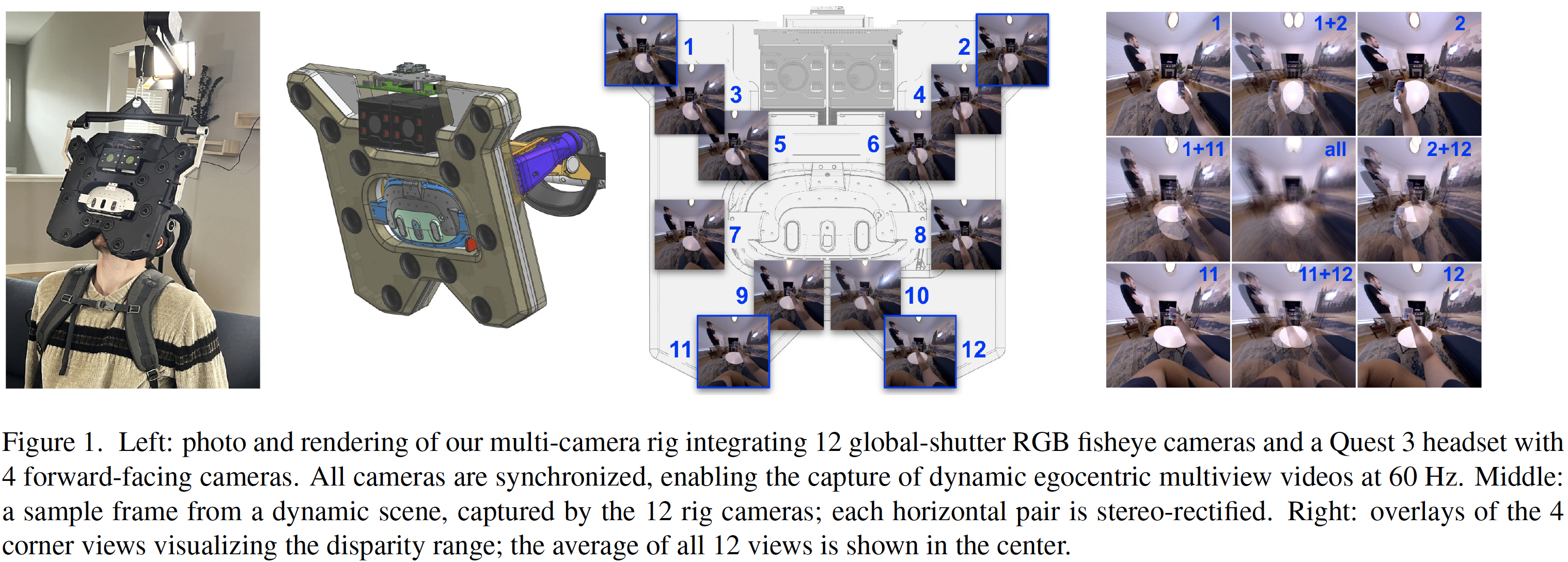 1
2
3
4
5
6
7
8
9
10
11
12

1
1+2
2
1+11
all
2+12
11
11+12
12

Figure 1. Left: photo and rendering of our multi-camera rig integrating 12 global-shutter RGB fisheye cameras and a Quest 3 headset with 4 forward-facing cameras. All cameras are synchronized, enabling the capture of dynamic egocentric multiview videos at 60 Hz. Middle: a sample frame from a dynamic scene, captured by the 12 rig cameras; each horizontal pair is stereo-rectified. Right: overlays of the 4 corner views visualizing the disparity range; the average of all 12 views is shown in the center.